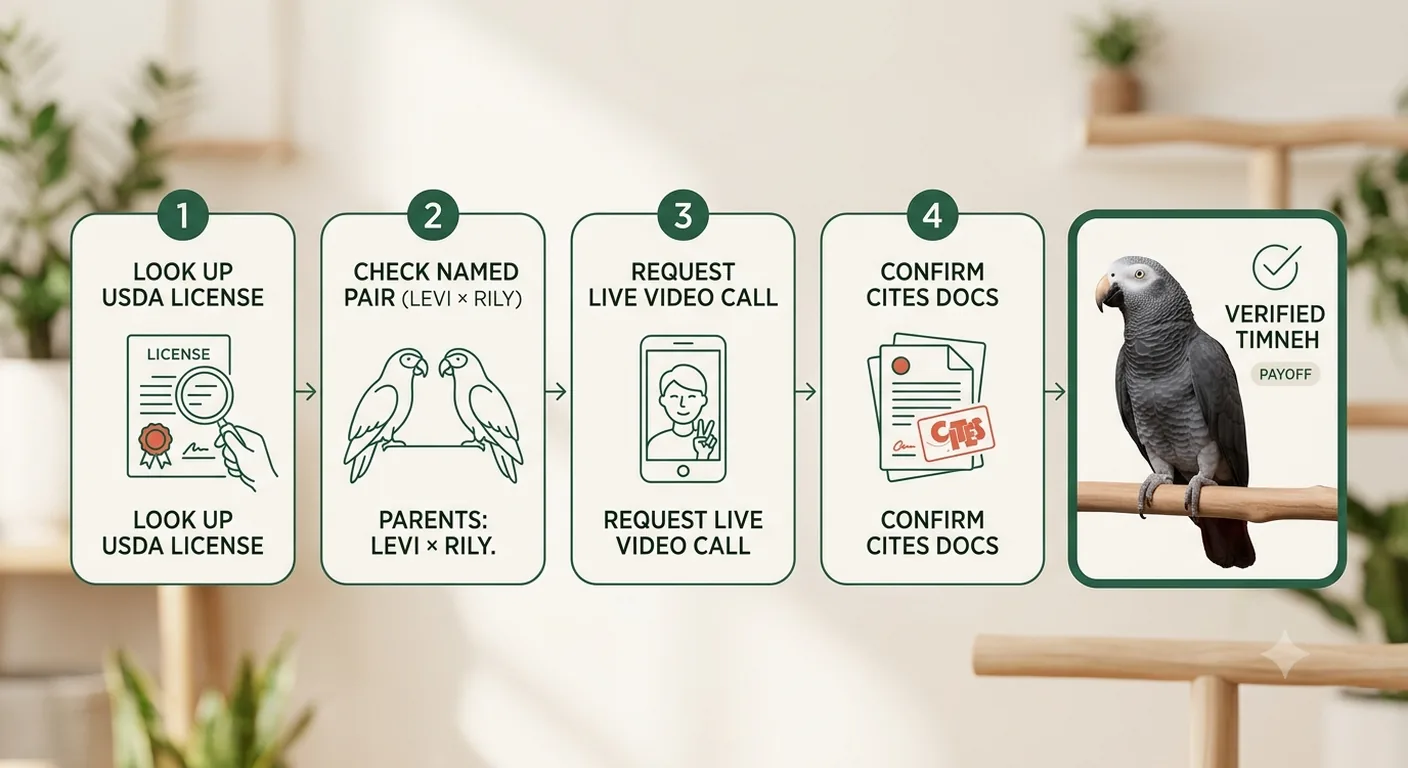 1

LOOK UP USDA LICENSE

LICENSE

LOOK UP USDA LICENSE

2

CHECK NAMED PAIR (LEVI × RILY)

PARENTS: LEVI × RILY.

3

REQUEST LIVE VIDEO CALL

REQUEST LIVE VIDEO CALL

4

CONFIRM CITES DOCS

CITES

CONFIRM CITES DOCS

VERIFIED TIMNEH

PAYOFF